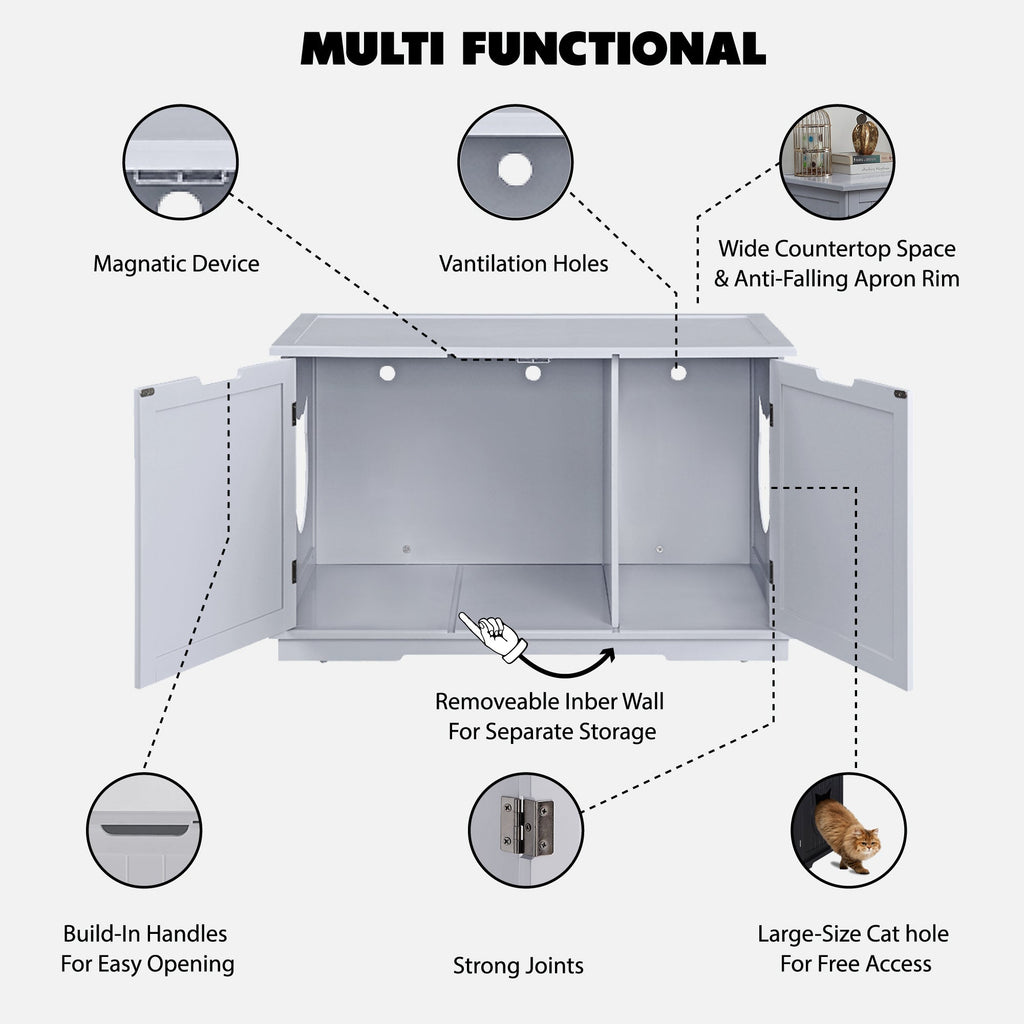 MULTI FUNCTIONAL

Magnatic Device

Vantilation Holes

Wide Countertop Space
& Anti-Falling Apron Rim

Removeable Inber Wall
For Separate Storage

Build-In Handles
For Easy Opening

Strong Joints

Large-Size Cat hole
For Free Access